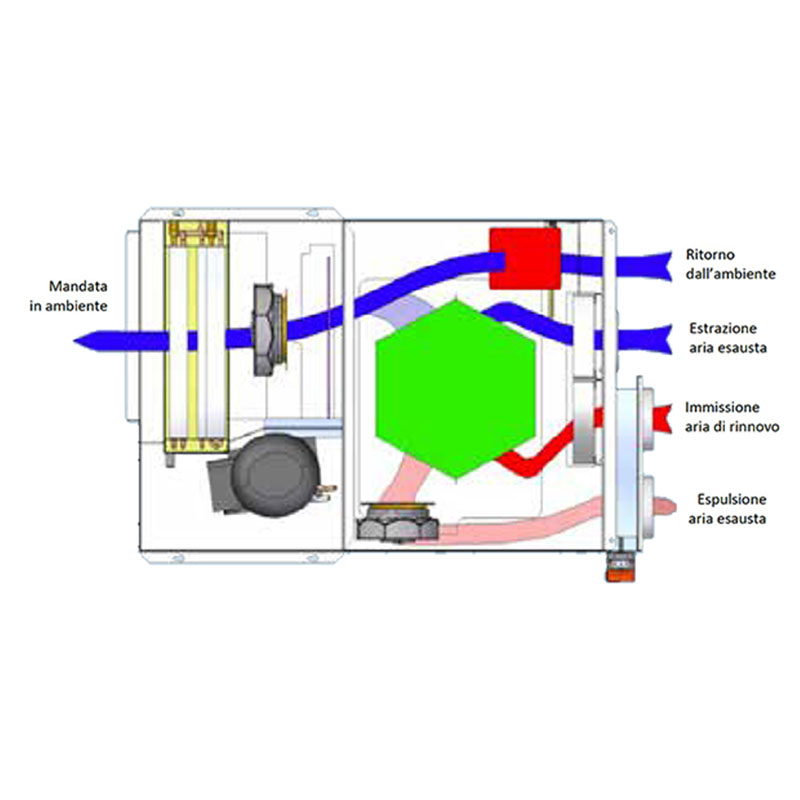 Mandata
in ambiente

Ritorno
dall'ambiente

Estrazione
aria esausta

Immissione
aria di rinnovo

Espulsione
aria esausta